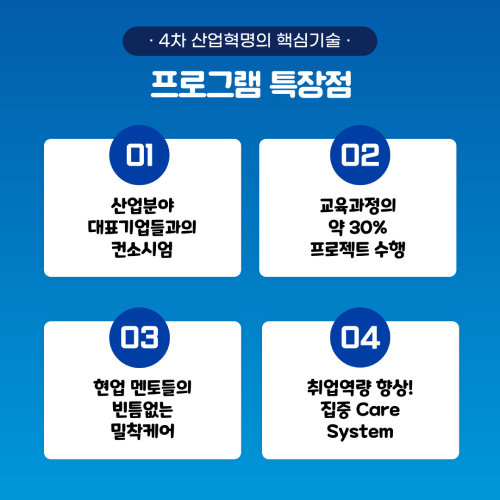 · 4차 산업혁명의 핵심기술 ·

프로그램 특장점

01

산업분야
대표기업들과의
컨소시엄

02

교육과정의
약 30%
프로젝트 수행

03

현업 멘토들의
빈틈없는
밀착케어

04

취업역량 향상!
집중 Care
System